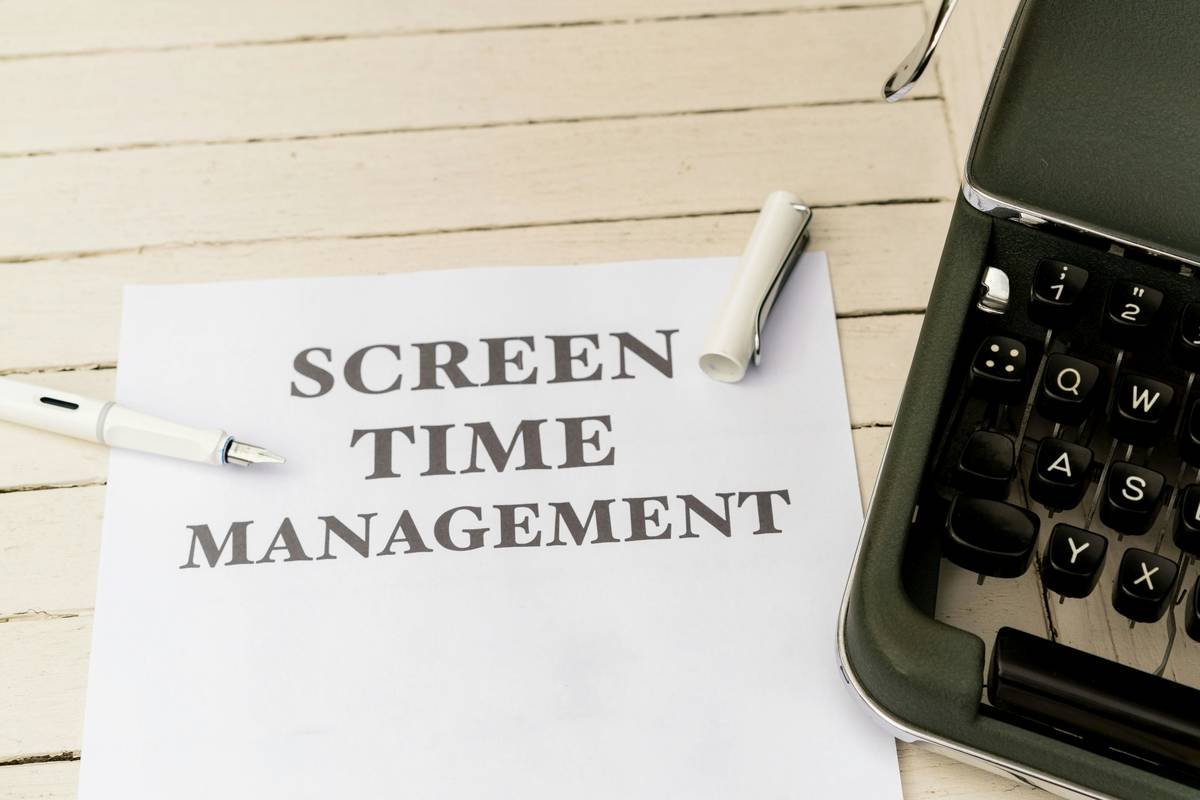 SCREEN
TIME
MANAGEMENT

;
1
"
2
Q
W
A
S
Y
X