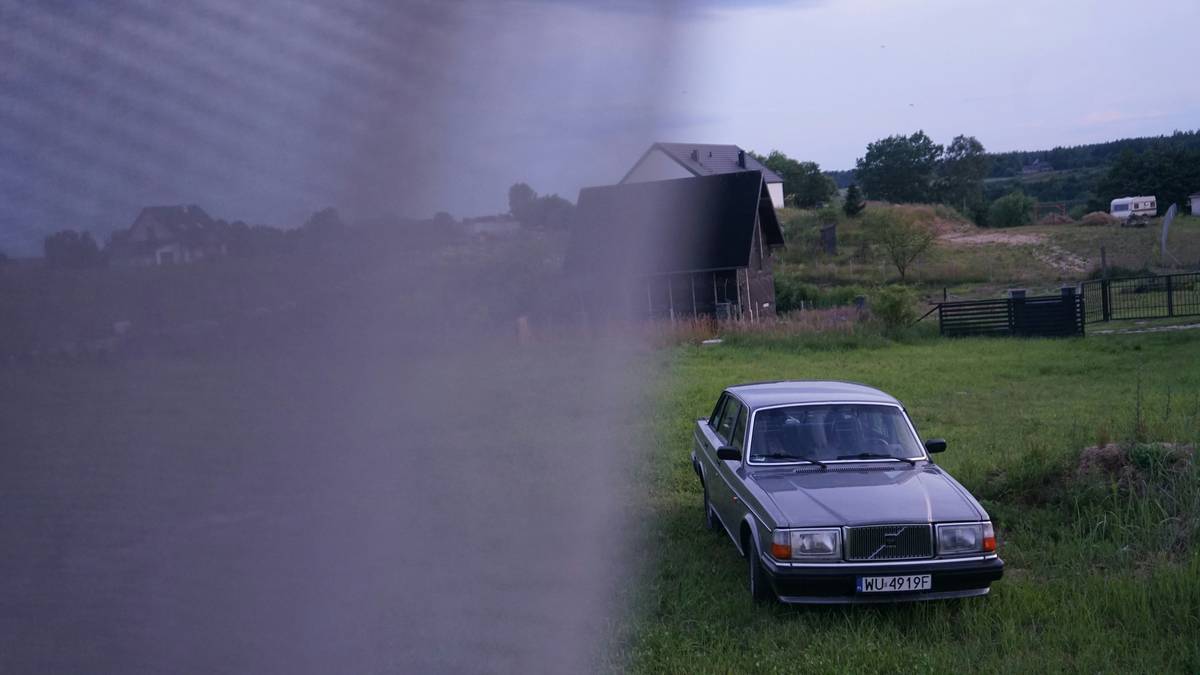 WU 4919F