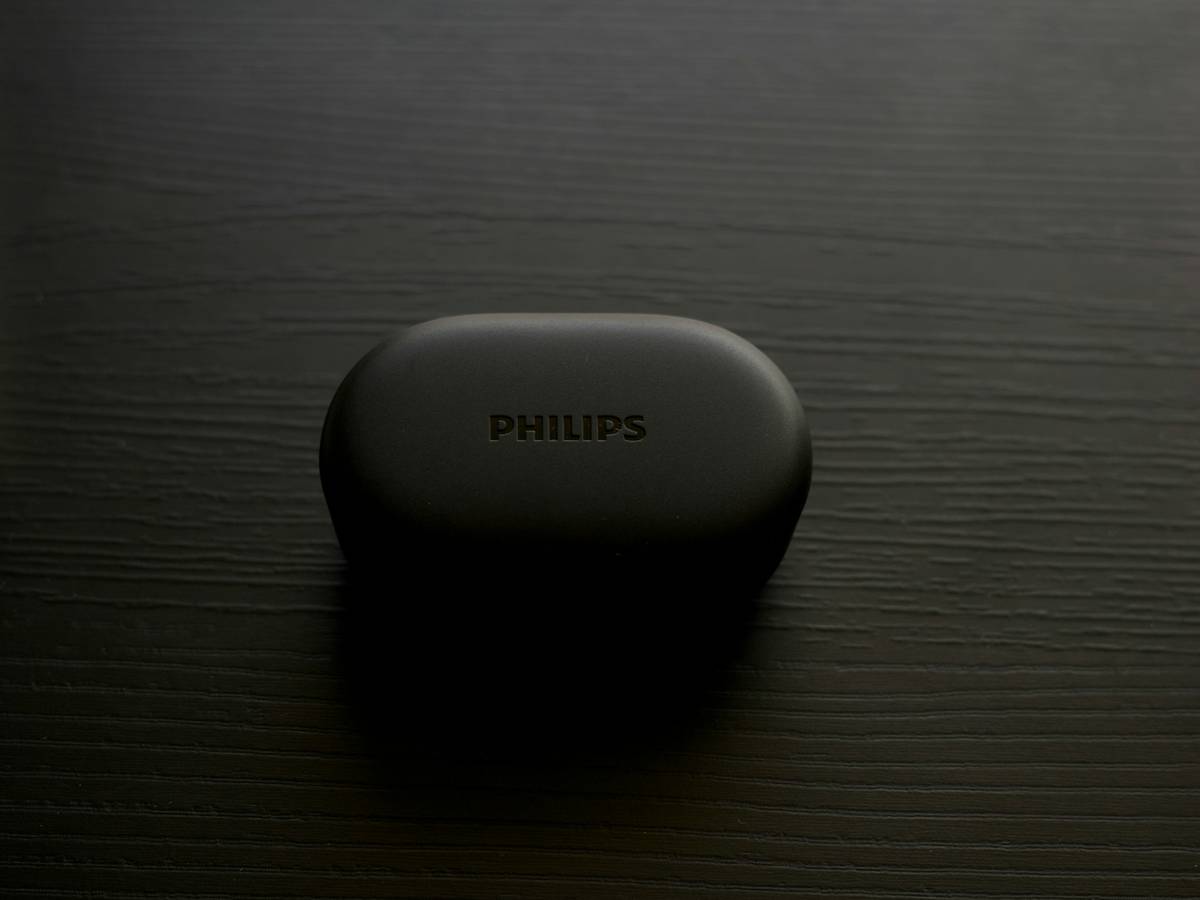 PHILIPS